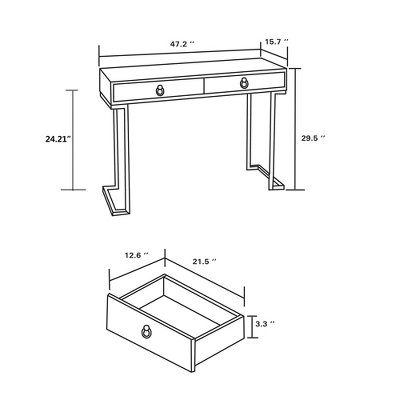 47.2 ″
15.7 ″
24.21″
29.5 ″
12.6 ″
21.5 ″
3.3 ″